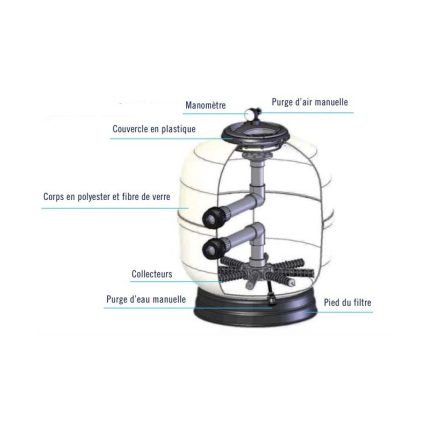 Manomètre

Purge d'air manuelle

Couvercle en plastique

Corps en polyester et fibre de verre

Collecteurs

Purge d'eau manuelle

Pied du filtre